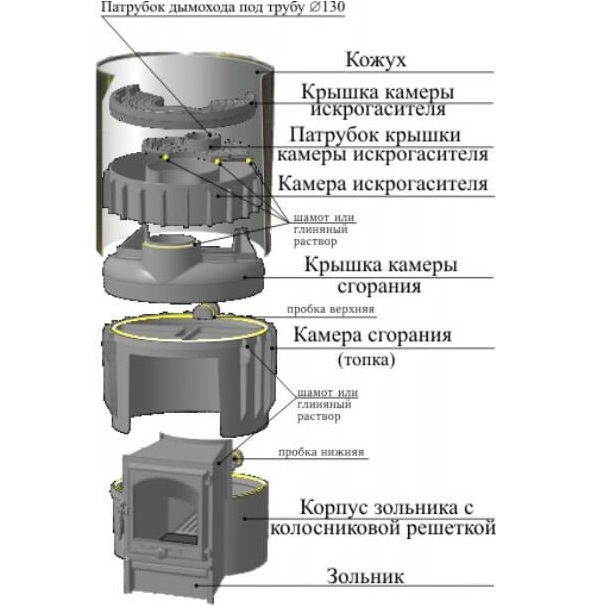 Патрубок дымохода под трубу $\varnothing 130$

Кожух

Крышка камеры искрогасителя

Патрубок крышки камеры искрогасителя

Камера искрогасителя

шамот или глиняный раствор

Крышка камеры сгорания

пробка верхняя

Камера сгорания (топка)

шамот или глиняный раствор

пробка нижняя

Корпус зольника с колосниковой решеткой

Зольник