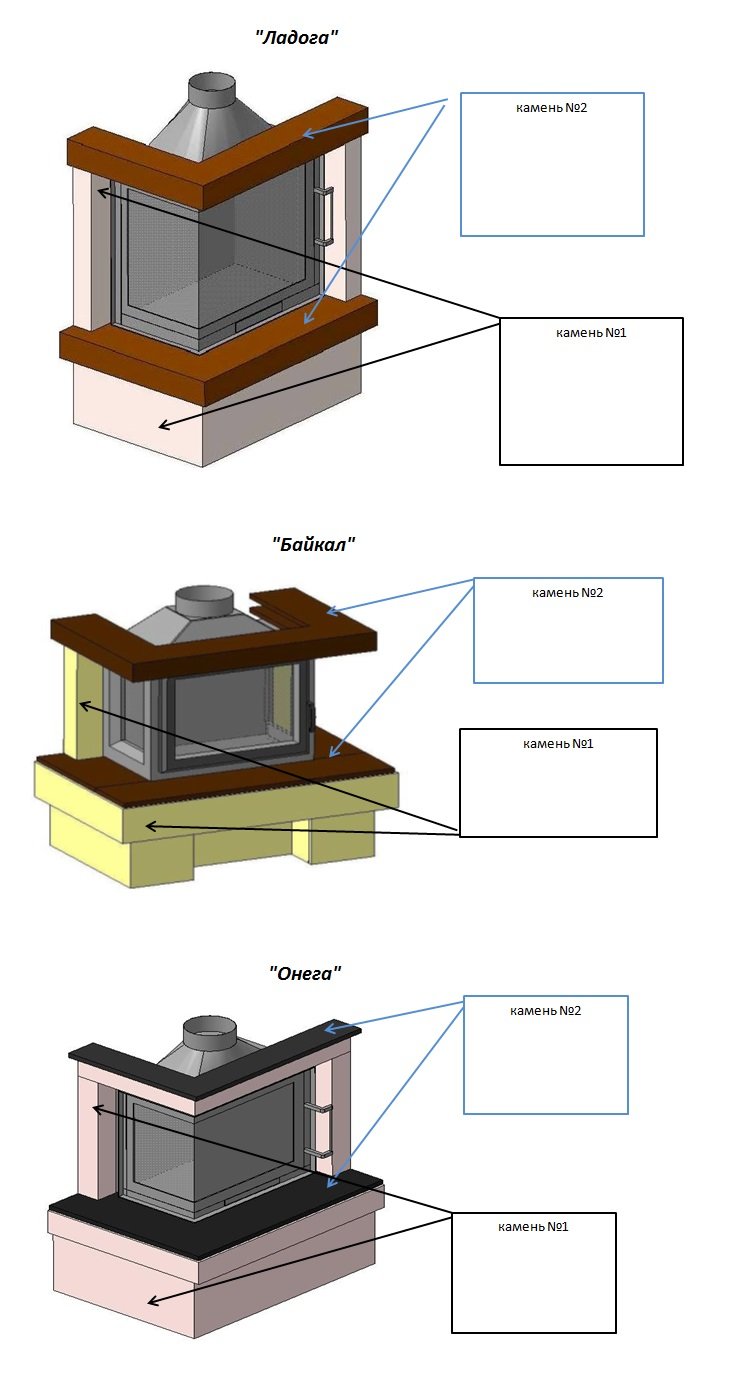 "Ладога"

камень №2

камень №1

"Байкал"

камень №2

камень №1

"Онега"

камень №2

камень №1