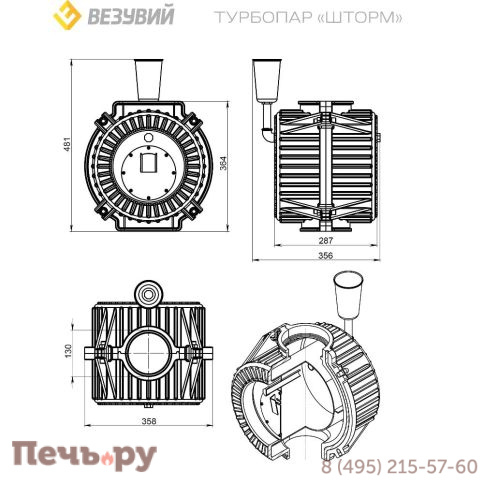 ВЕЗУВИЙ ТУРБОПАР «ШТОРМ»

481

364

287

356

130

358

Печь.ру

8 (495) 215-57-60