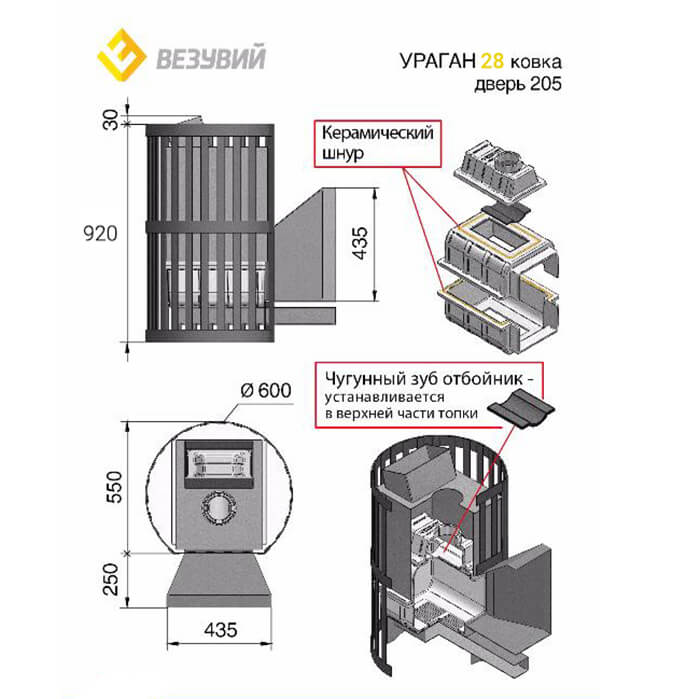 ВЕЗУВИЙ

УРАГАН 28 ковка
дверь 205

30

920

435

Керамический шнур

Ø 600

550

250

435

Чугунный зуб отбойник - устанавливается в верхней части топки