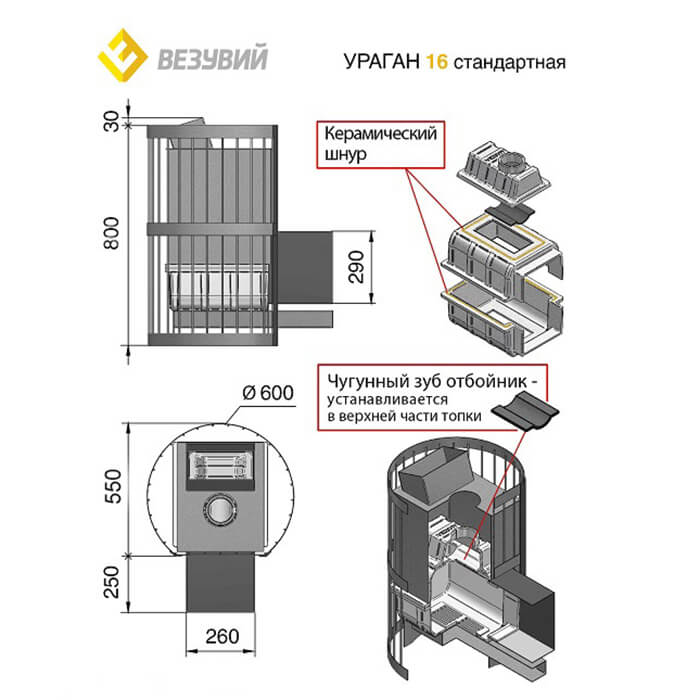 ВЕЗУВИЙ

УРАГАН 16 стандартная

30

800

290

Керамический шнур

Ø 600

550

250

260

Чугунный зуб отбойник - устанавливается в верхней части топки