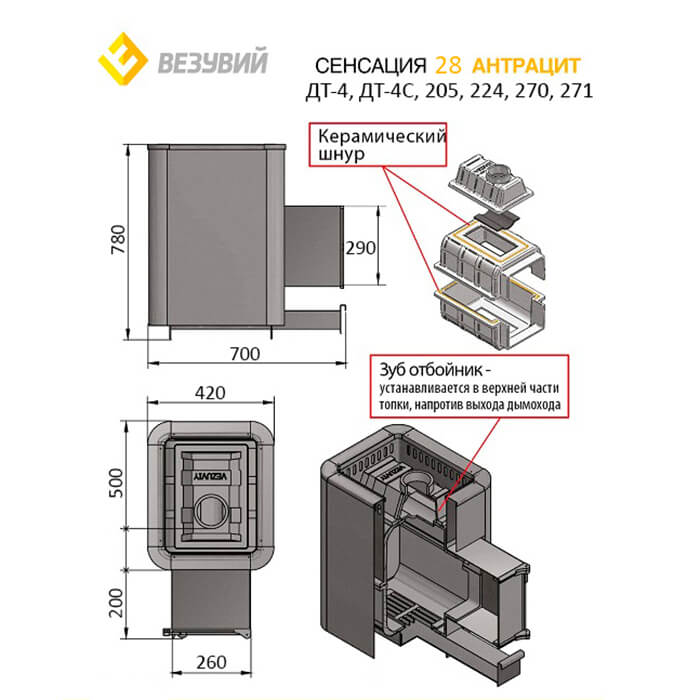 ВЕЗУВИЙ

СЕНСАЦИЯ 28 АНТРАЦИТ
ДТ-4, ДТ-4С, 205, 224, 270, 271

Керамический шнур

780

290

700

Зуб отбойник -
устанавливается в верхней части топки, напротив выхода дымохода

420

500

200

260

VEZUVIY

VEZUVIY