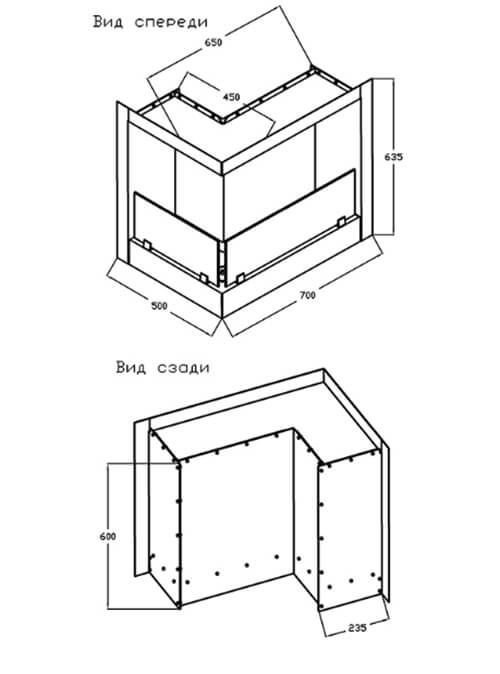 Вид спереди

650

450

635

500

700

Вид сзади

600

235