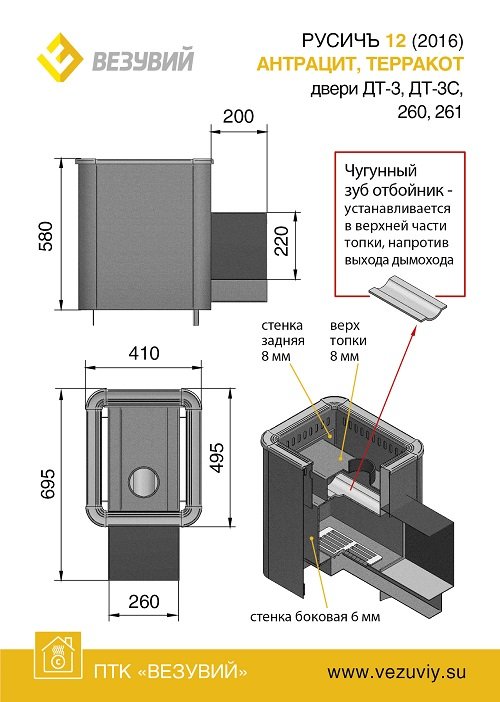 ВЕЗУВИЙ

РУСИЧЪ 12 (2016)
АНТРАЦИТ, ТЕРРАКОТ
двери ДТ-3, ДТ-3С, 260, 261

200

580

220

Чугунный зуб отбойник - устанавливается в верхней части топки, напротив выхода дымохода

стенка задняя 8 мм

верх топки 8 мм

410

695

495

260

стенка боковая 6 мм

ПТК «ВЕЗУВИЙ»

www.vezuviy.su