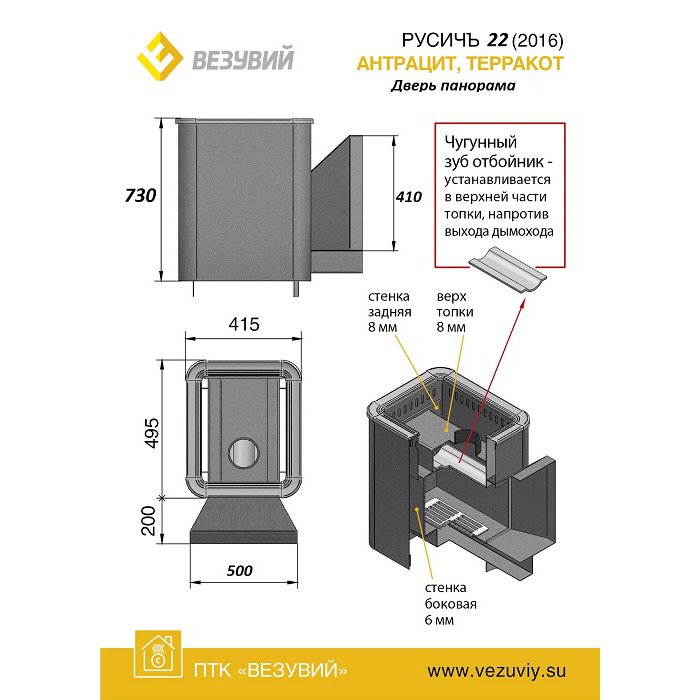 ВЕЗУВИЙ

РУСИЧЪ 22 (2016)
АНТРАЦИТ, ТЕРРАКОТ
Дверь панорама

730

410

Чугунный зуб отбойник - устанавливается в верхней части топки, напротив выхода дымохода

стенка задняя 8 мм

верх топки 8 мм

415

495

200

500

стенка боковая 6 мм

ПТК «ВЕЗУВИЙ»

www.vezuviy.su